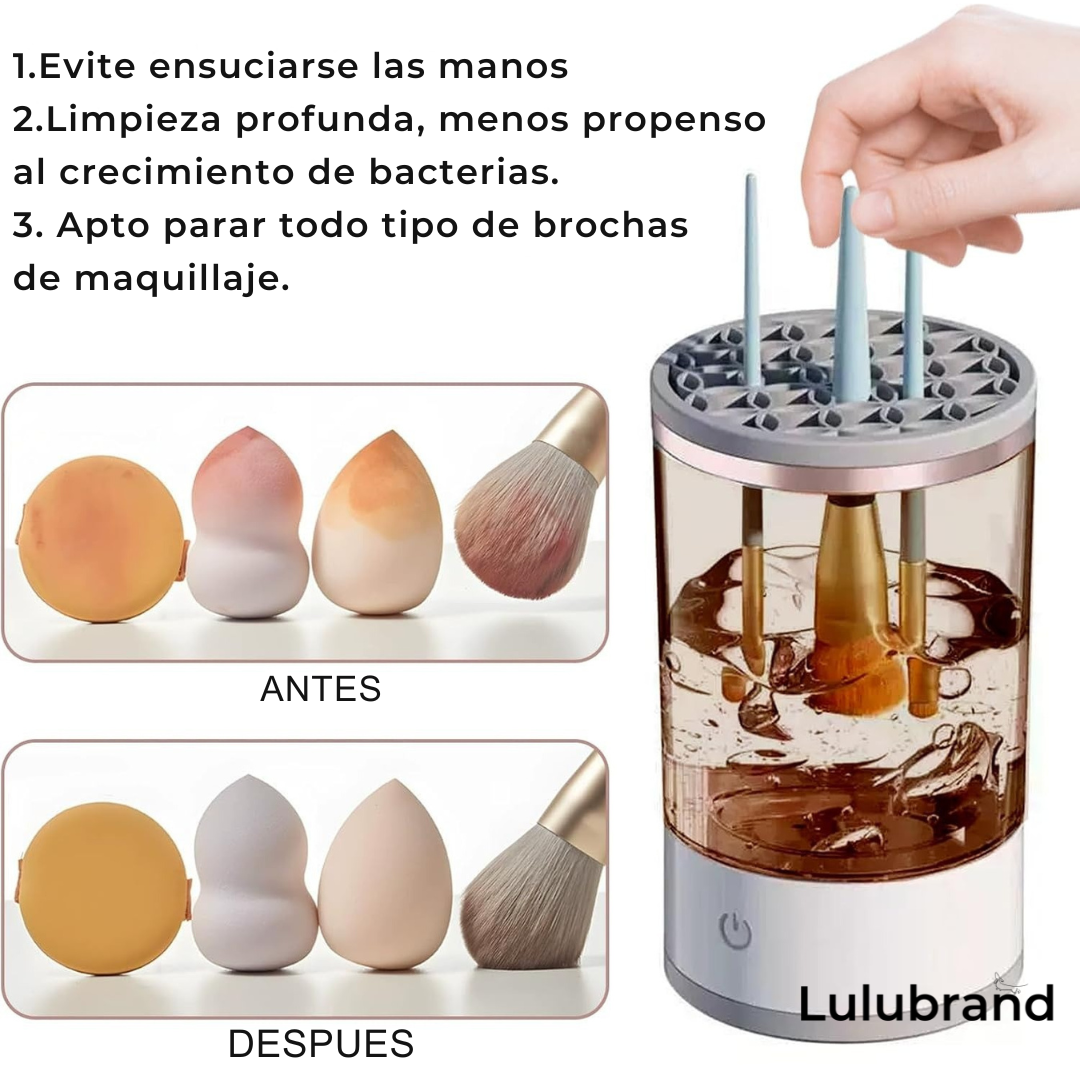 1.Evite ensuciarse las manos
2.Limpieza profunda, menos propenso al crecimiento de bacterias.
3. Apto parar todo tipo de brochas de maquillaje.

ANTES

DESPUES

Lulubrand